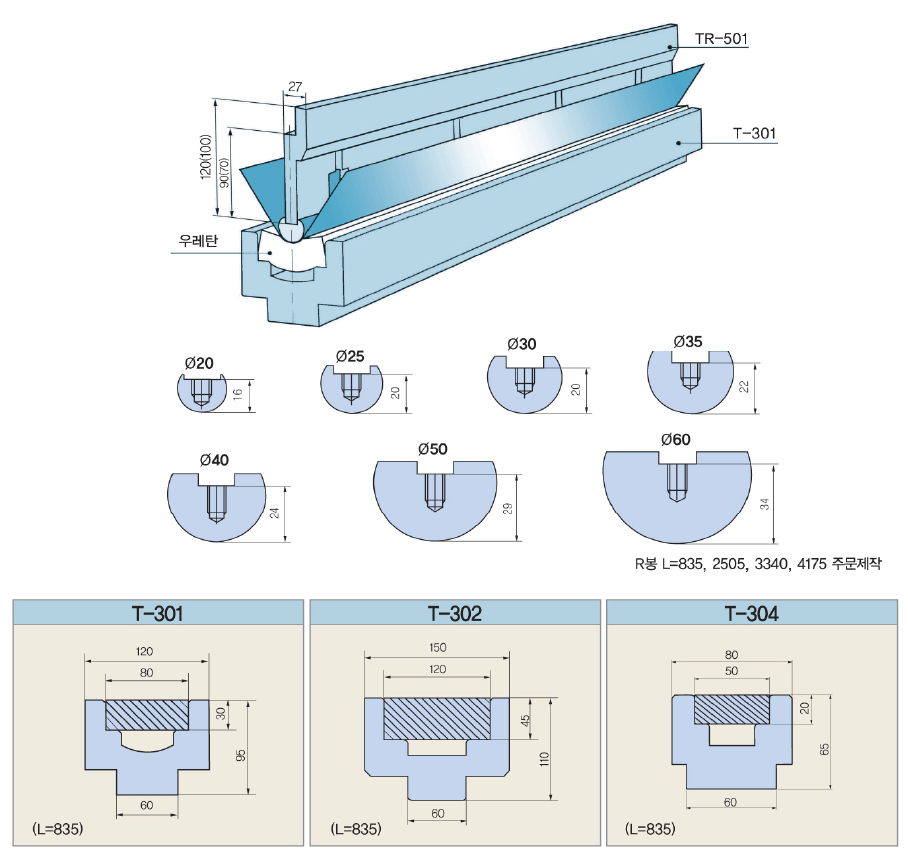 TR-501

27

120(100)

90(70)

T-301

우레탄

Ø20

16

Ø25

20

Ø30

20

Ø35

22

Ø40

24

Ø50

29

Ø60

34

R봉 L=835, 2505, 3340, 4175 주문제작

T-301

120

80

30

95

60

(L=835)

T-302

150

120

45

110

60

(L=835)

T-304

80

50

20

65

60

(L=835)